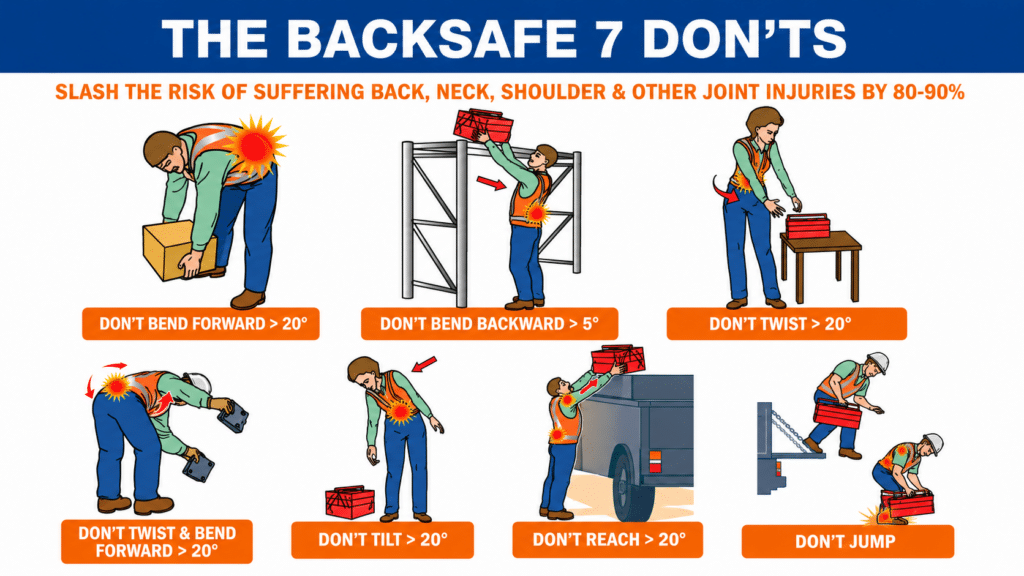 THE BACKSAFE 7 DON'TS

SLASH THE RISK OF SUFFERING BACK, NECK, SHOULDER & OTHER JOINT INJURIES BY 80-90%

DON'T BEND FORWARD > 20°

DON'T BEND BACKWARD > 5°

DON'T TWIST > 20°

DON'T TWIST & BEND FORWARD > 20°

DON'T TILT > 20°

DON'T REACH > 20°

DON'T JUMP