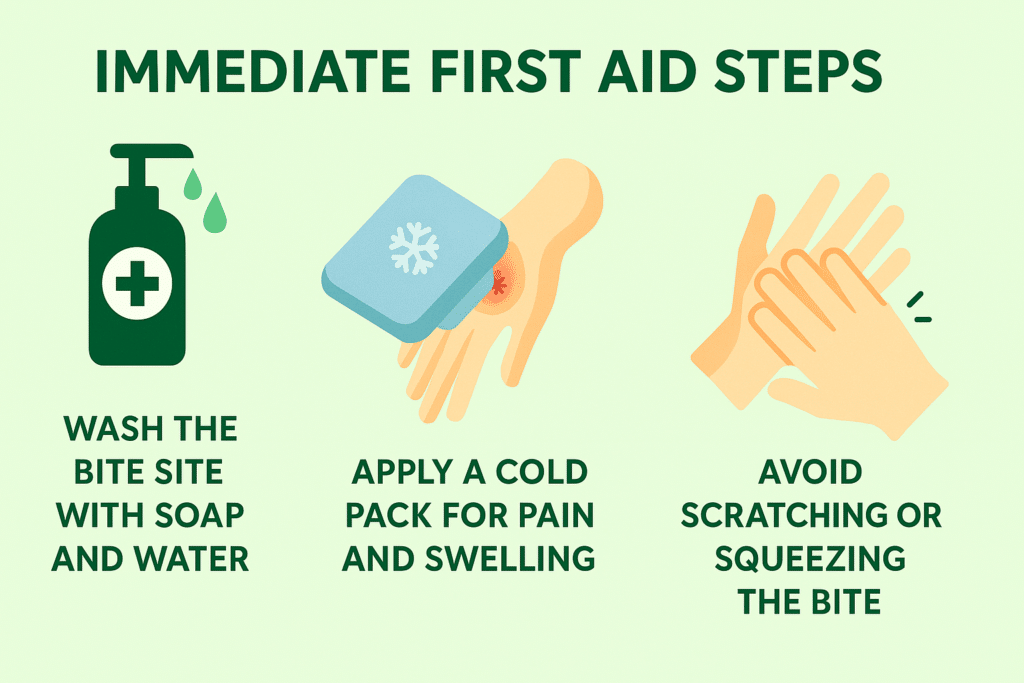 IMMEDIATE FIRST AID STEPS

WASH THE BITE SITE WITH SOAP AND WATER

APPLY A COLD PACK FOR PAIN AND SWELLING

AVOID SCRATCHING OR SQUEEZING THE BITE